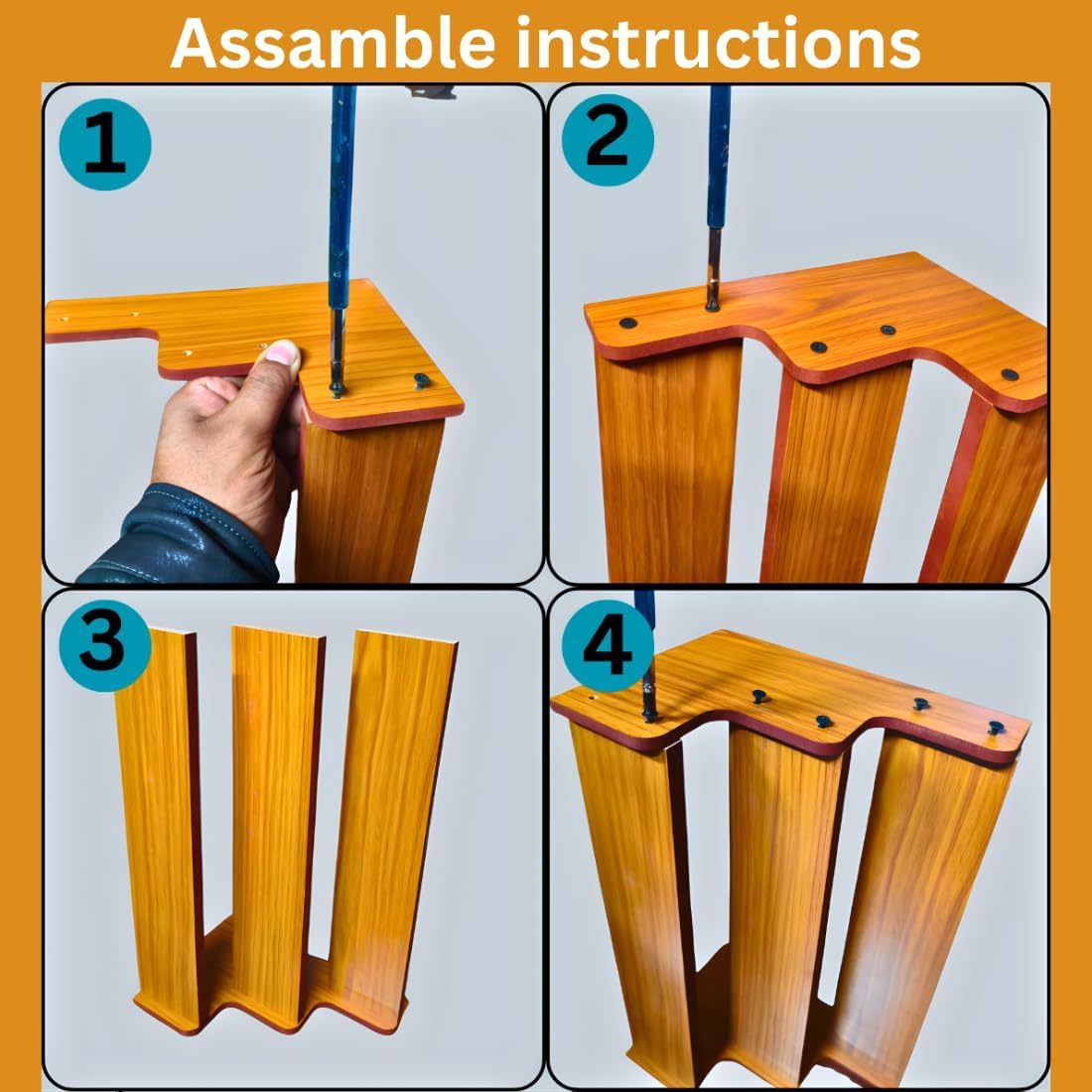 Assamble instructions

1

2

3

4