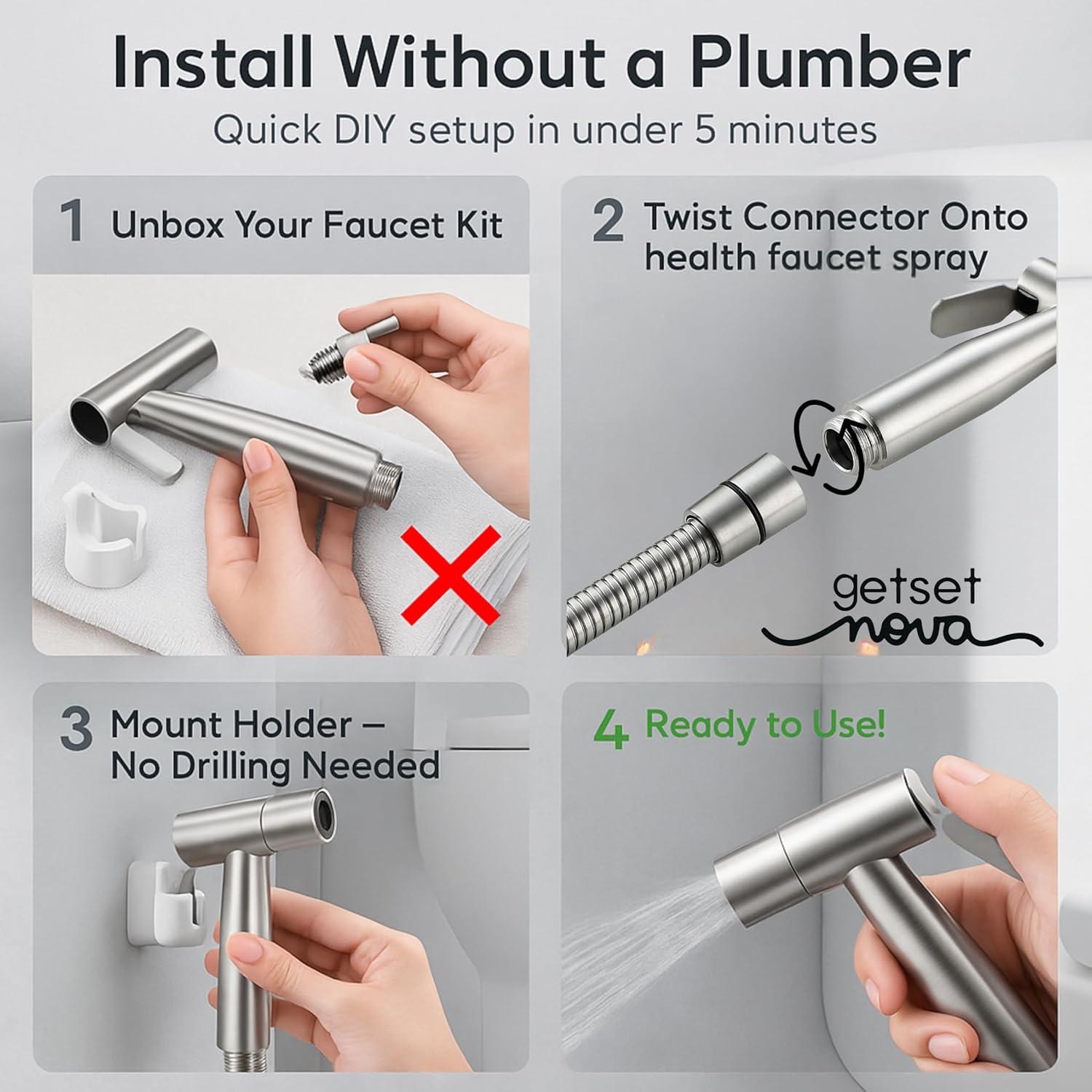 Install Without a Plumber

Quick DIY setup in under 5 minutes

1 Unbox Your Faucet Kit

2 Twist Connector Onto health faucet spray

getset nova

3 Mount Holder – No Drilling Needed

4 Ready to Use!